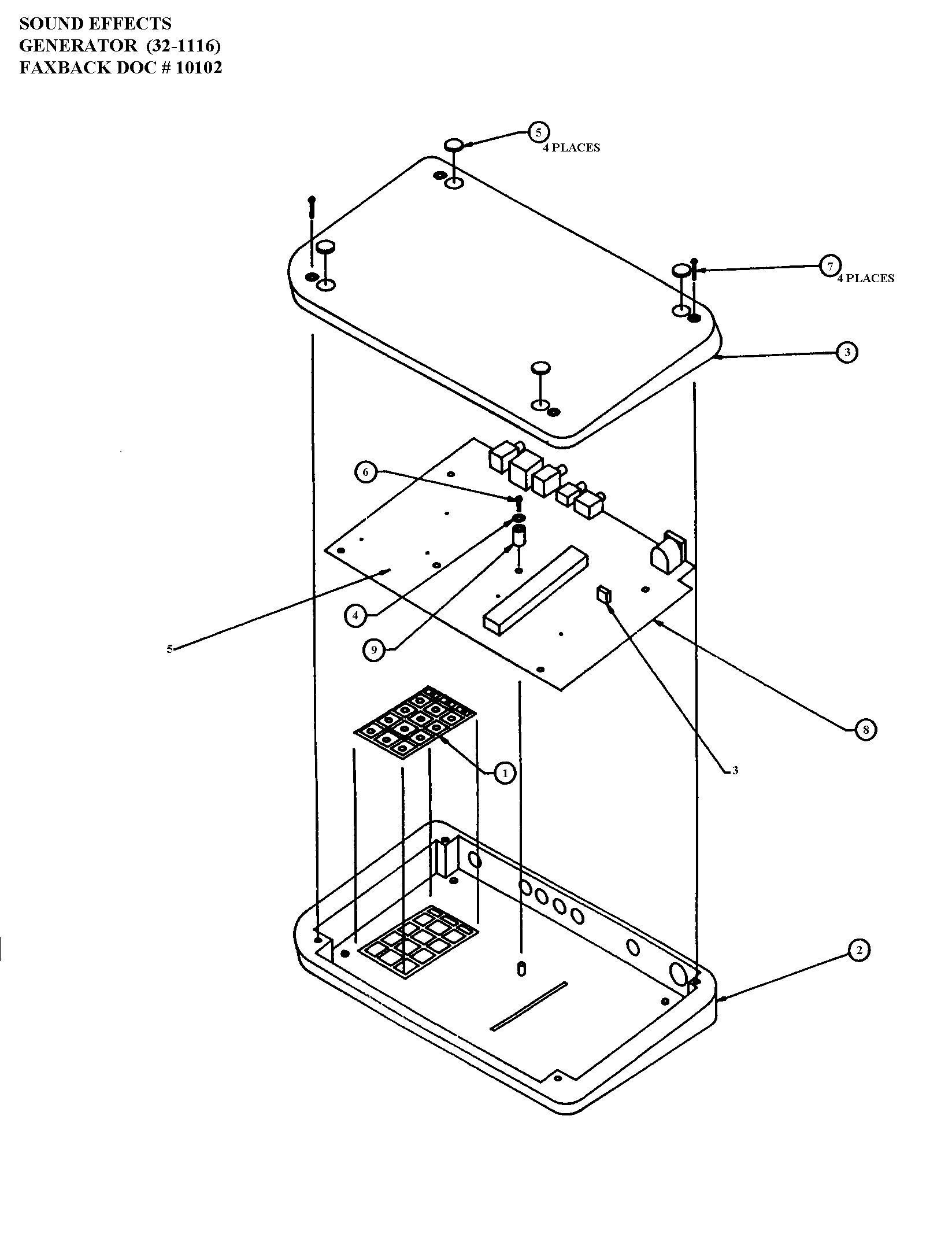 SOUND EFFECTS
GENERATOR (32-1116)
FAXBACK DOC # 10102

5
4 PLACES

7
4 PLACES

3

6

4

9

5

8

3

1

2